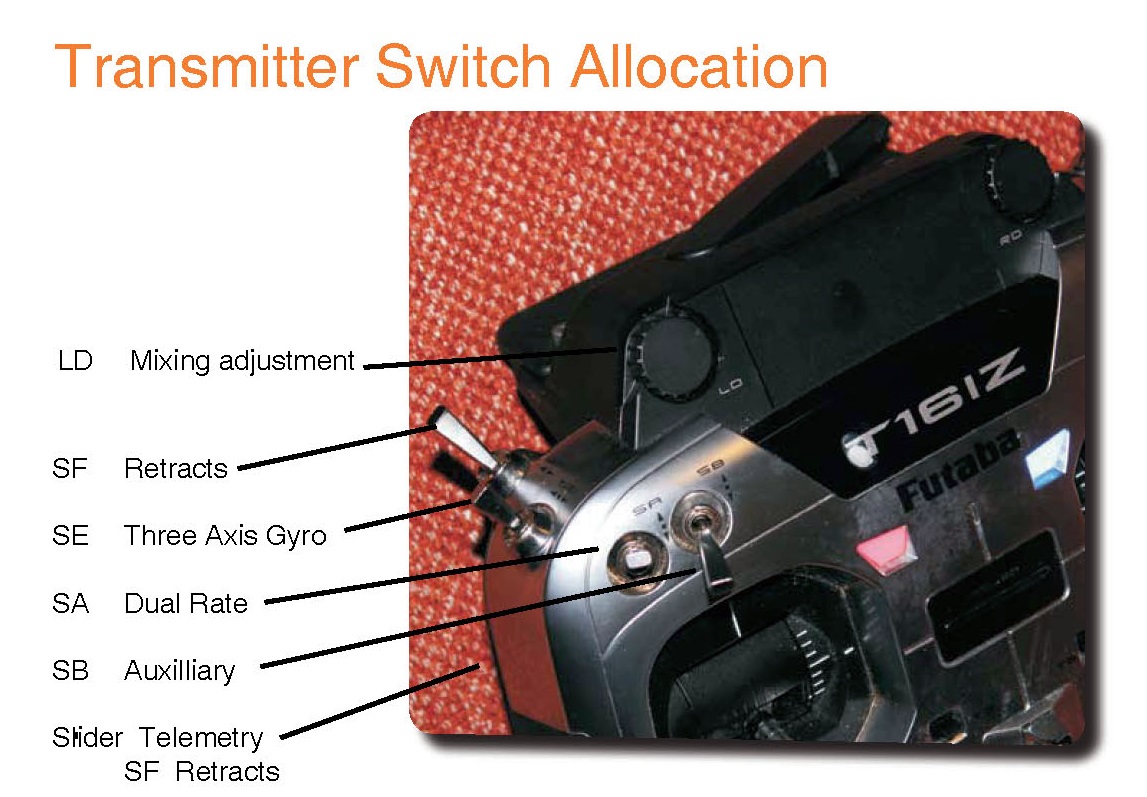 Transmitter Switch Allocation

LD Mixing adjustment

SF Retracts

SE Three Axis Gyro

SA Dual Rate

SB Auxilliary

Slider Telemetry
SF Retracts

RD

LD

T16IZ

Futaba

SA

SB